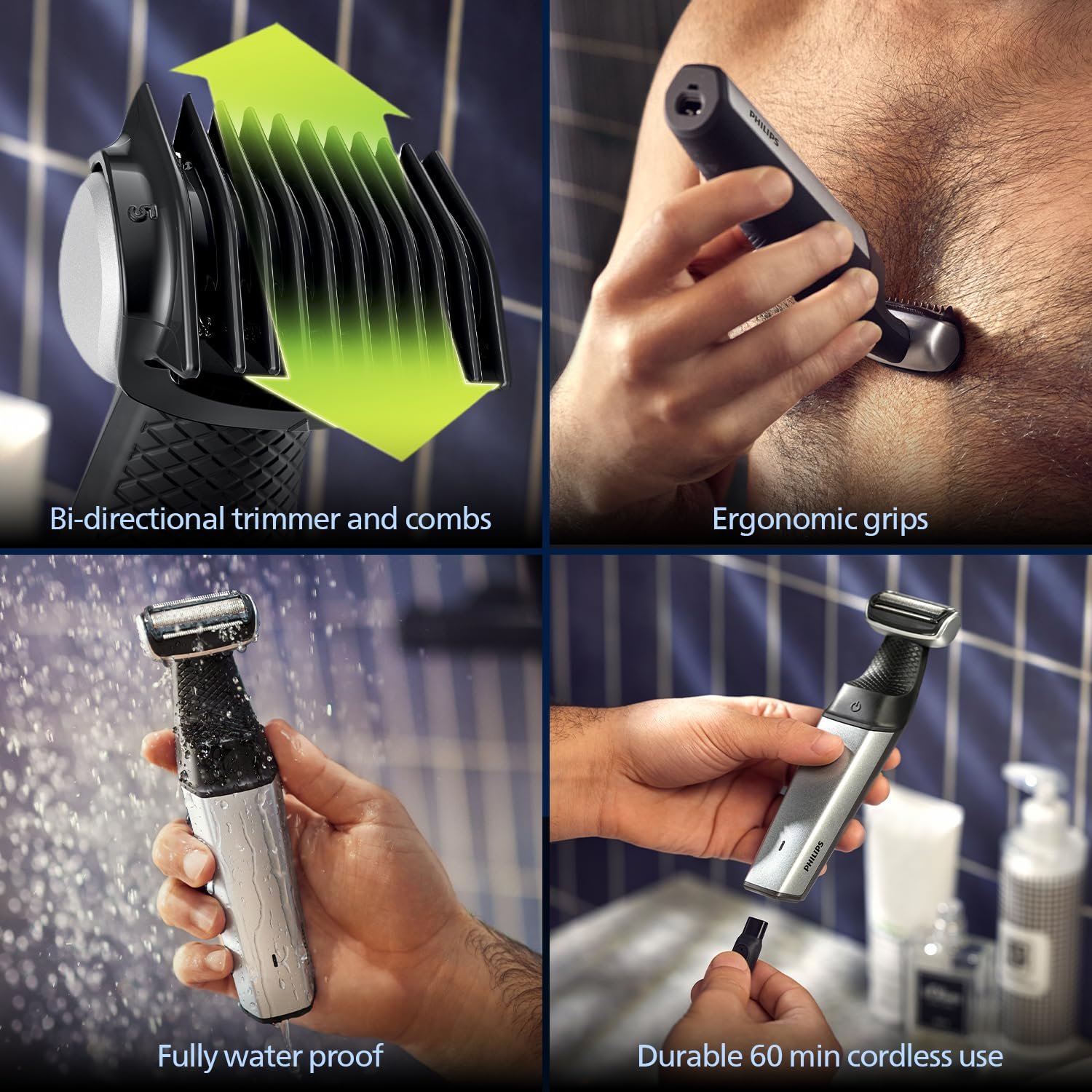 5

Bi-directional trimmer and combs

PHILIPS

Ergonomic grips

Fully water proof

PHILIPS

Durable 60 min cordless use